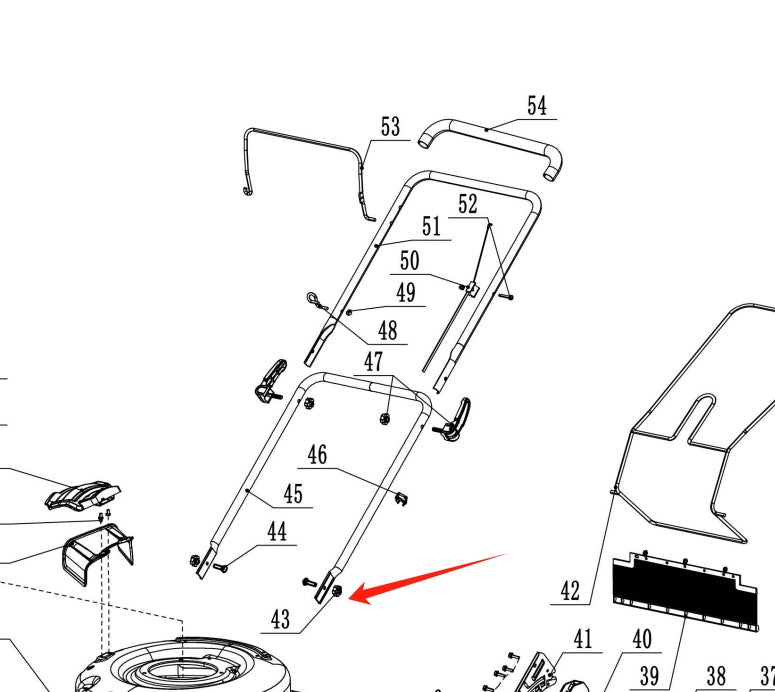 54
53
52
51
50
49
48
47
46
45
44
43
42
41
40
39
38
37