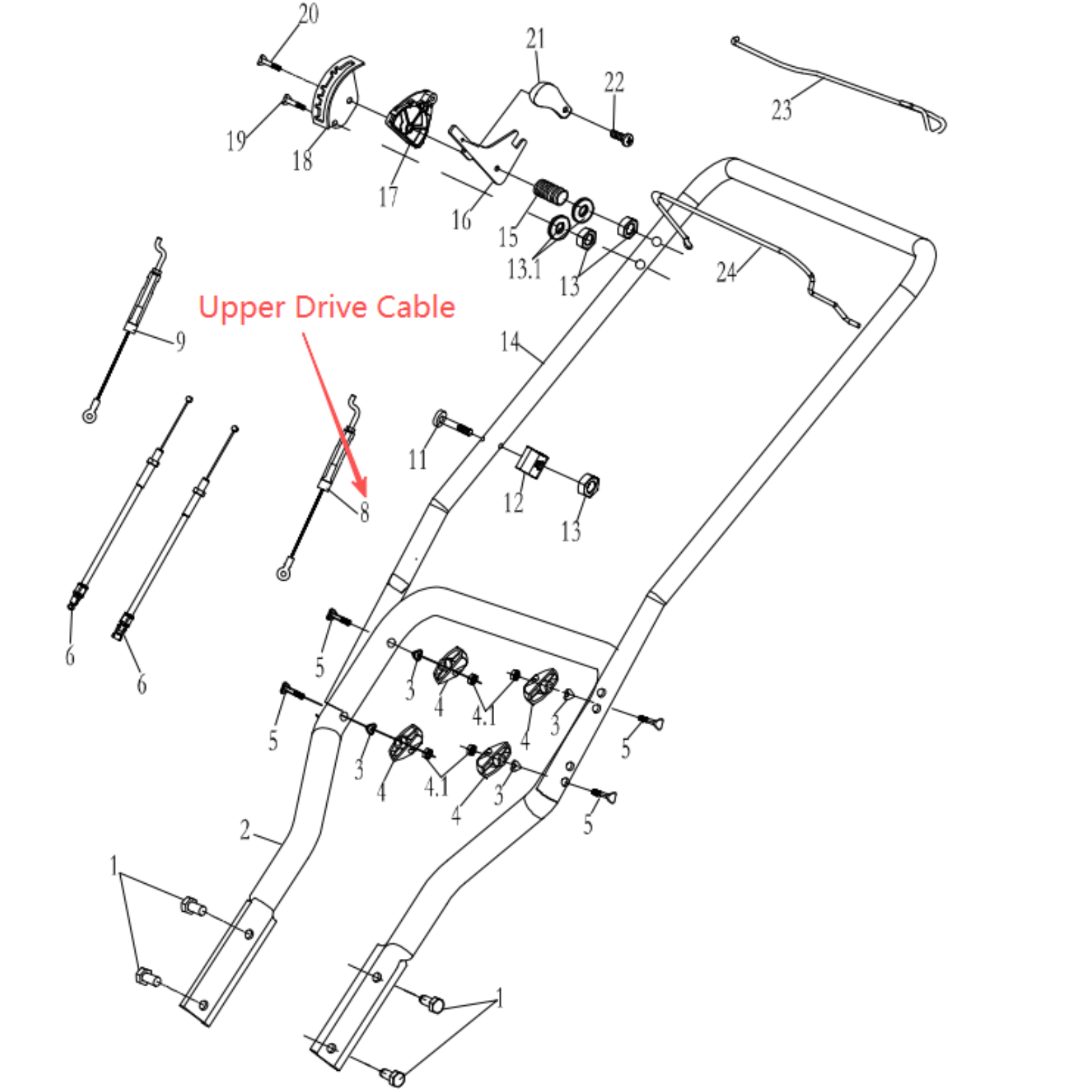 20
21
22
23
19
18
17
16
15
13.1
13
24
Upper Drive Cable
9
14
11
12
13
8
6
6
5
3
4
4.1
4
3
5
5
3
4
4.1
4
3
5
2
1
1