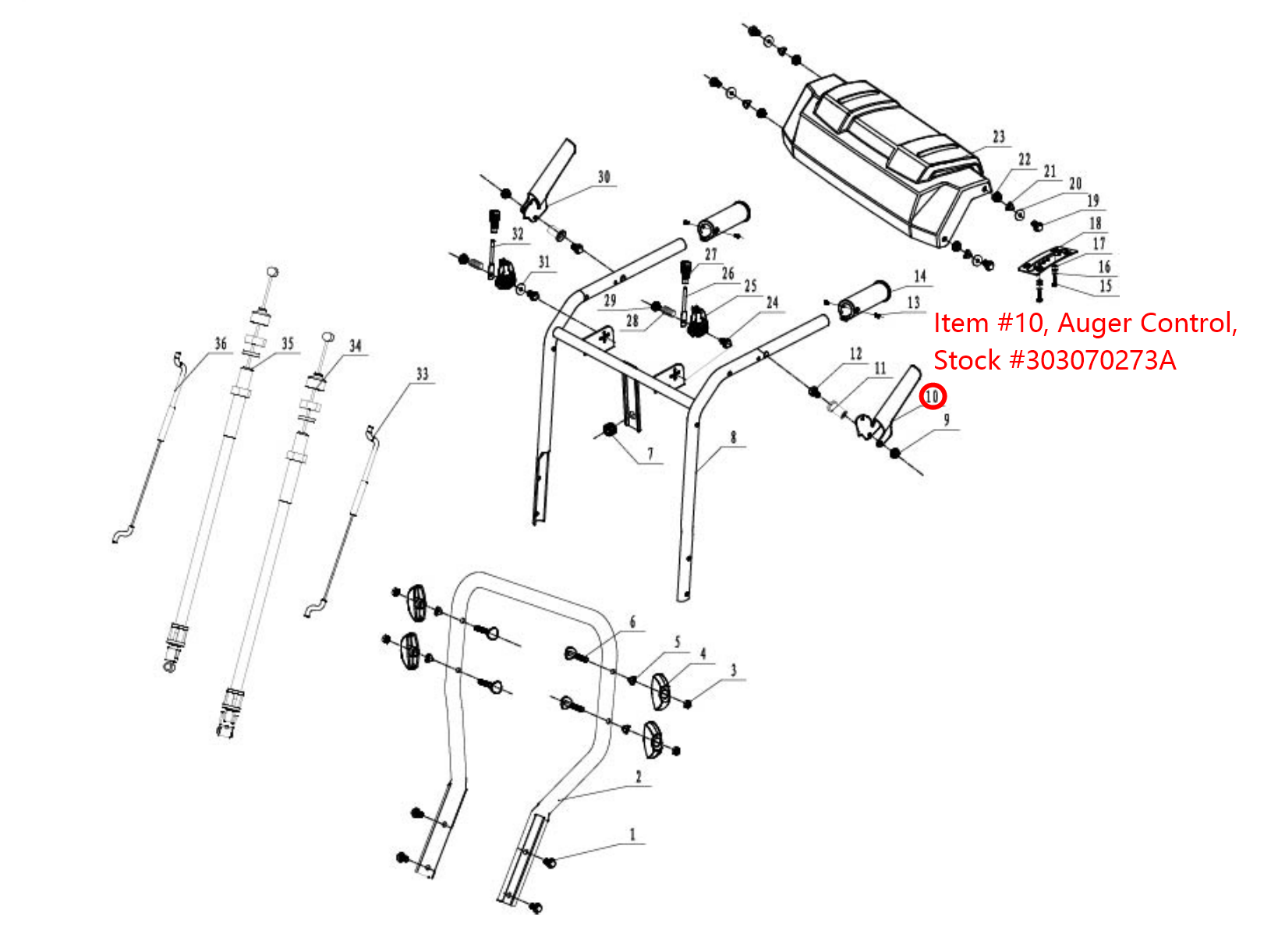 23
22
21
20
19
18
17
16
15
30
32
31
27
26
25
24
29
28
14
13
Item #10, Auger Control, Stock #303070273A
12
11
10
9
36
35
34
33
7
8
6
5
4
3
2
1