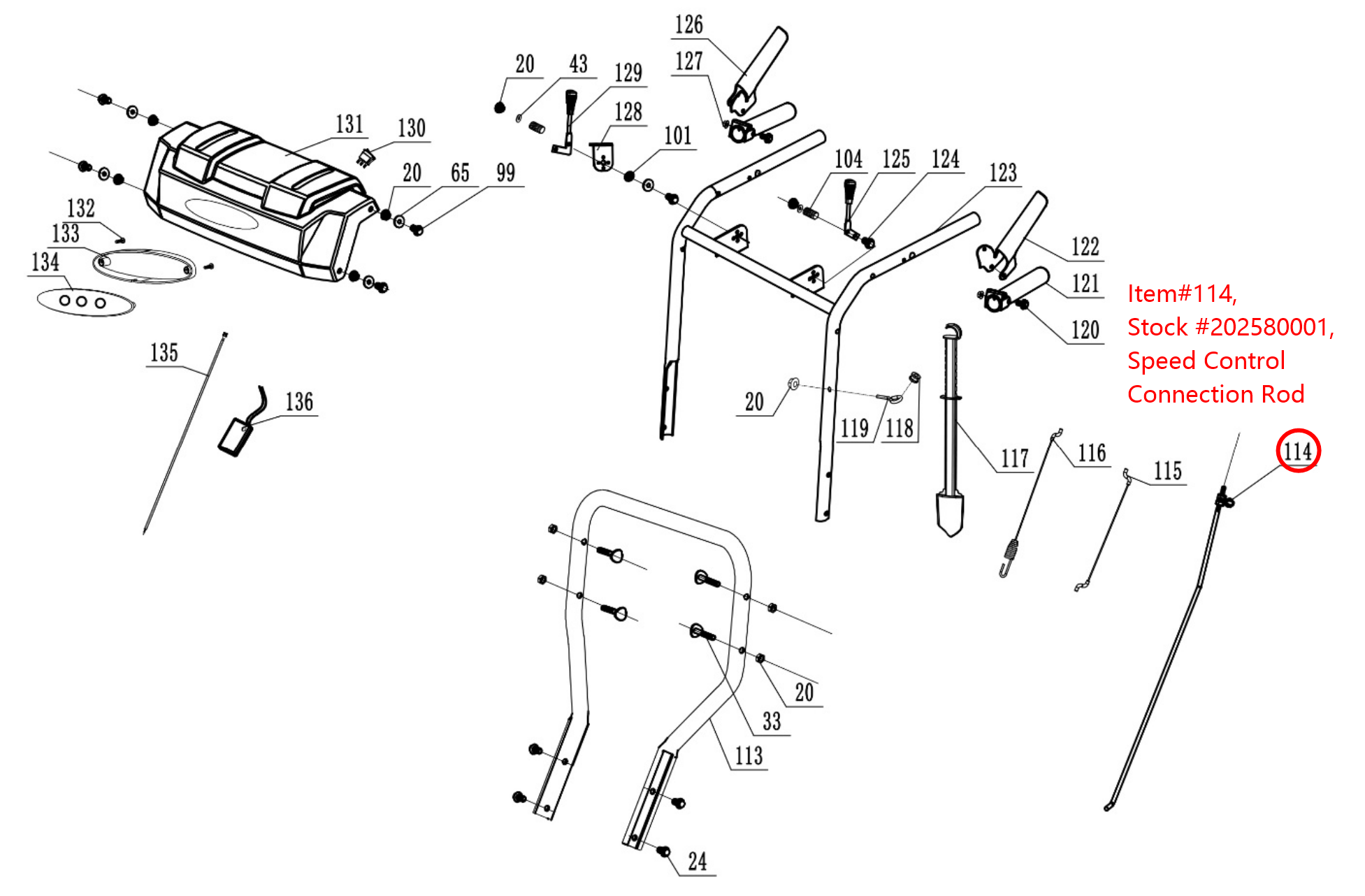 126
127
20
43
129
128
101
131
130
20
65
99
104
125
124
123
132
133
134
122
121
120
Item#114,
Stock #202580001,
Speed Control
Connection Rod
135
136
20
119
118
117
116
115
114
20
33
113
24