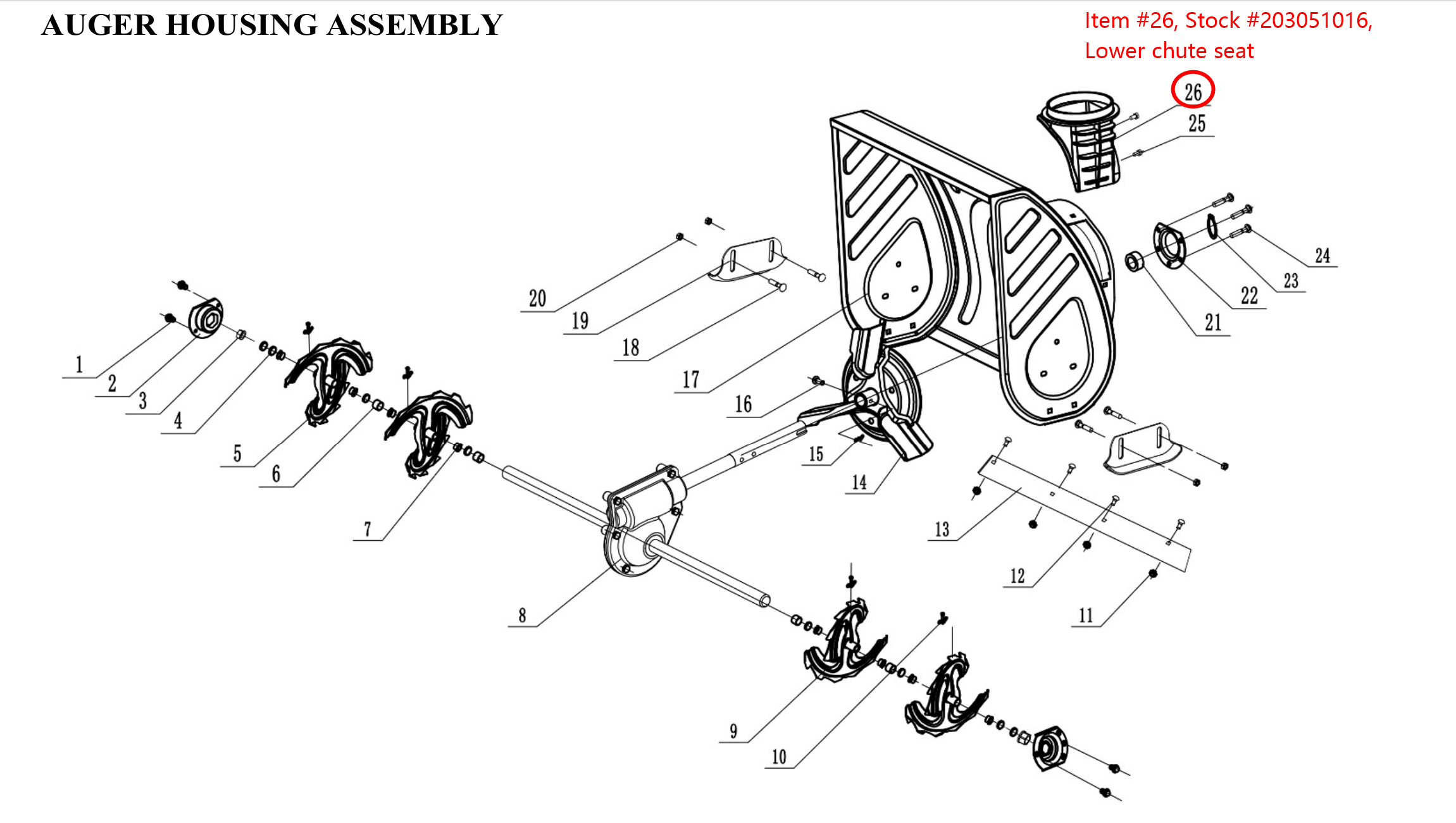 AUGER HOUSING ASSEMBLY

Item #26, Stock #203051016,
Lower chute seat

26
25
24
23
22
21
20
19
18
17
16
15
14
13
12
11
1
2
3
4
5
6
7
8
9
10