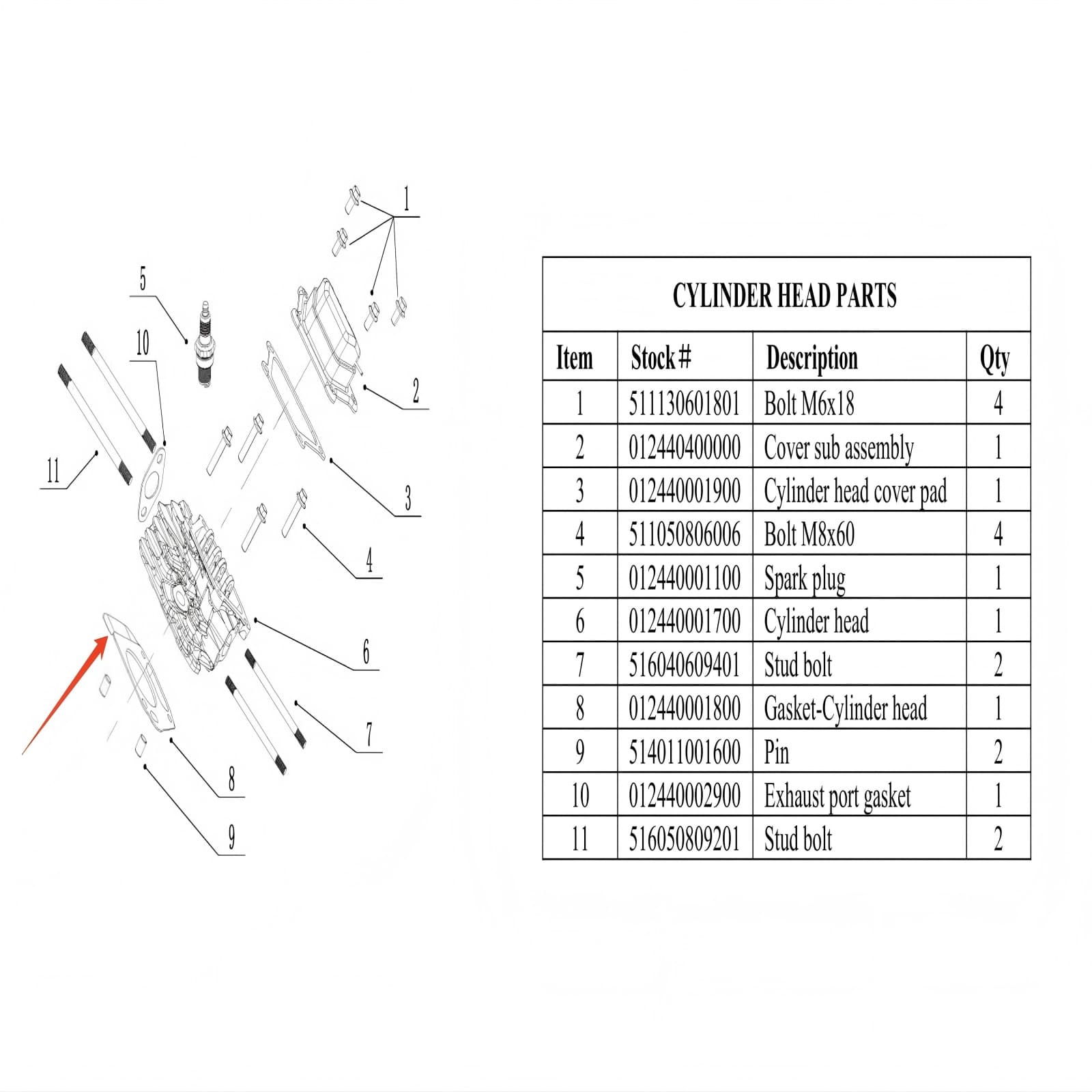 1
5
10
2
11
3
4
6
7
8
9

CYLINDER HEAD PARTS

| Item | Stock# | Description | Qty |
|---|---|---|---|
| 1 | 511130601801 | Bolt M6x18 | 4 |
| 2 | 012440400000 | Cover sub assembly | 1 |
| 3 | 012440001900 | Cylinder head cover pad | 1 |
| 4 | 511050806006 | Bolt M8x60 | 4 |
| 5 | 012440001100 | Spark plug | 1 |
| 6 | 012440001700 | Cylinder head | 1 |
| 7 | 516040609401 | Stud bolt | 2 |
| 8 | 012440001800 | Gasket-Cylinder head | 1 |
| 9 | 514011001600 | Pin | 2 |
| 10 | 012440002900 | Exhaust port gasket | 1 |
| 11 | 516050809201 | Stud bolt | 2 |