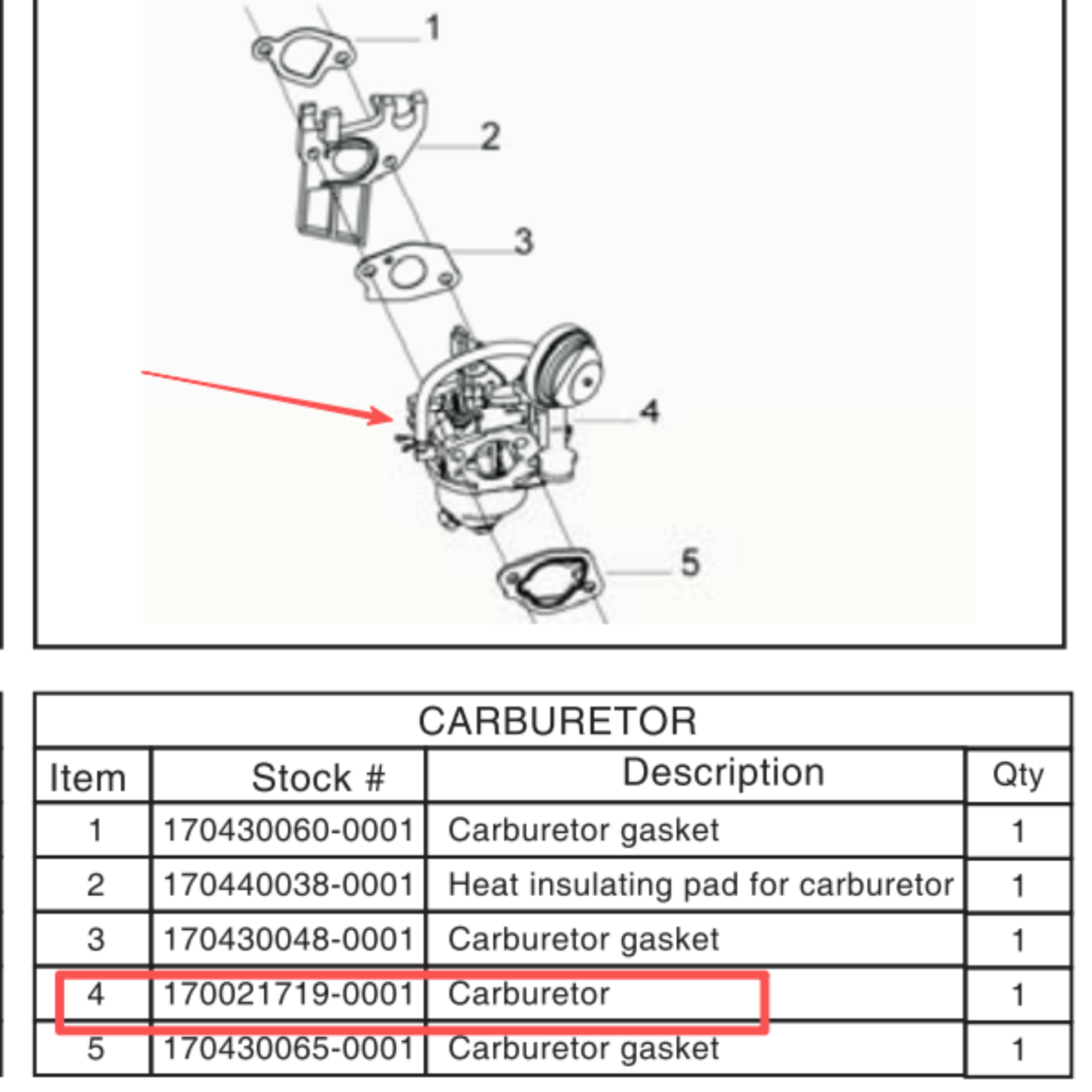 1
2
3
4
5

CARBURETOR

| Item | Stock # | Description | Qty |
|---|---|---|---|
| 1 | 170430060-0001 | Carburetor gasket | 1 |
| 2 | 170440038-0001 | Heat insulating pad for carburetor | 1 |
| 3 | 170430048-0001 | Carburetor gasket | 1 |
| 4 | 170021719-0001 | Carburetor | 1 |
| 5 | 170430065-0001 | Carburetor gasket | 1 |