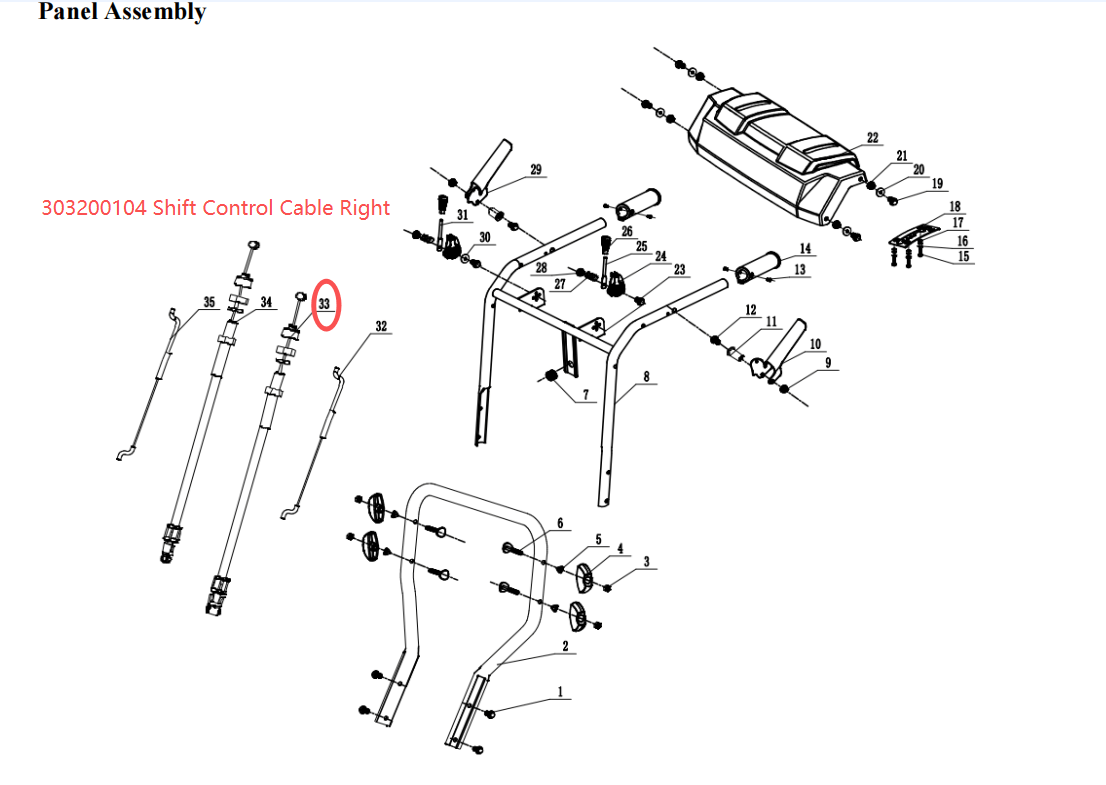 Panel Assembly

303200104 Shift Control Cable Right

22
21
20
19
18
17
16
15
29
31
30
26
25
24
23
28
27
14
13
12
11
10
9
35
34
33
32
7
8
6
5
4
3
2
1