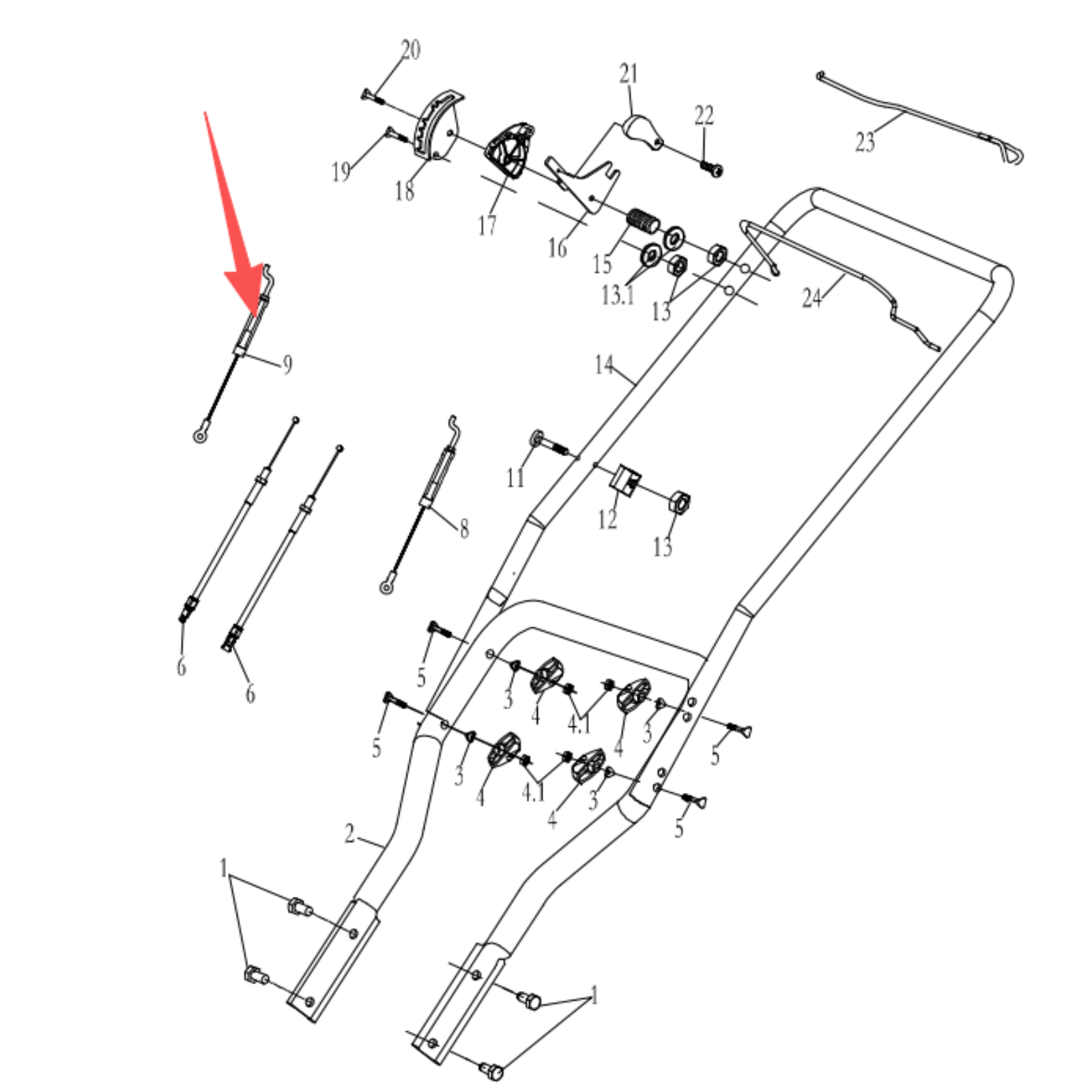 20
21
22
23
19
18
17
16
15
13.1
13
24
9
14
11
12
13
8
6
6
5
3
4
4.1
4
3
5
5
3
4
4.1
4
3
5
2
1
1