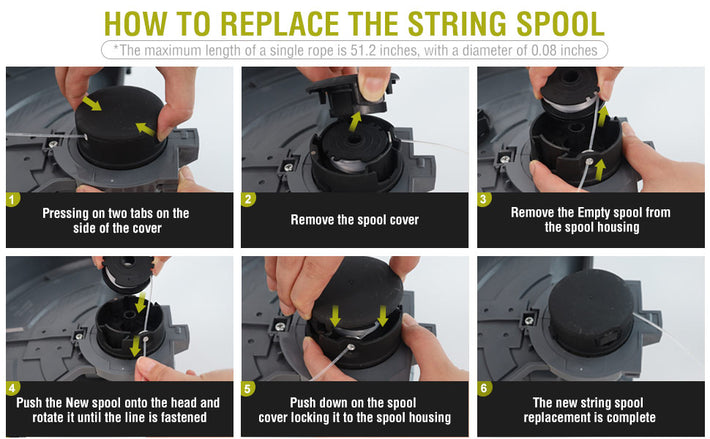 HOW TO REPLACE THE STRING SPOOL

*The maximum length of a single rope is 51.2 inches, with a diameter of 0.08 inches

1
Pressing on two tabs on the side of the cover

2
Remove the spool cover

3
Remove the Empty spool from the spool housing

4
Push the New spool onto the head and rotate it until the line is fastened

5
Push down on the spool cover locking it to the spool housing

6
The new string spool replacement is complete