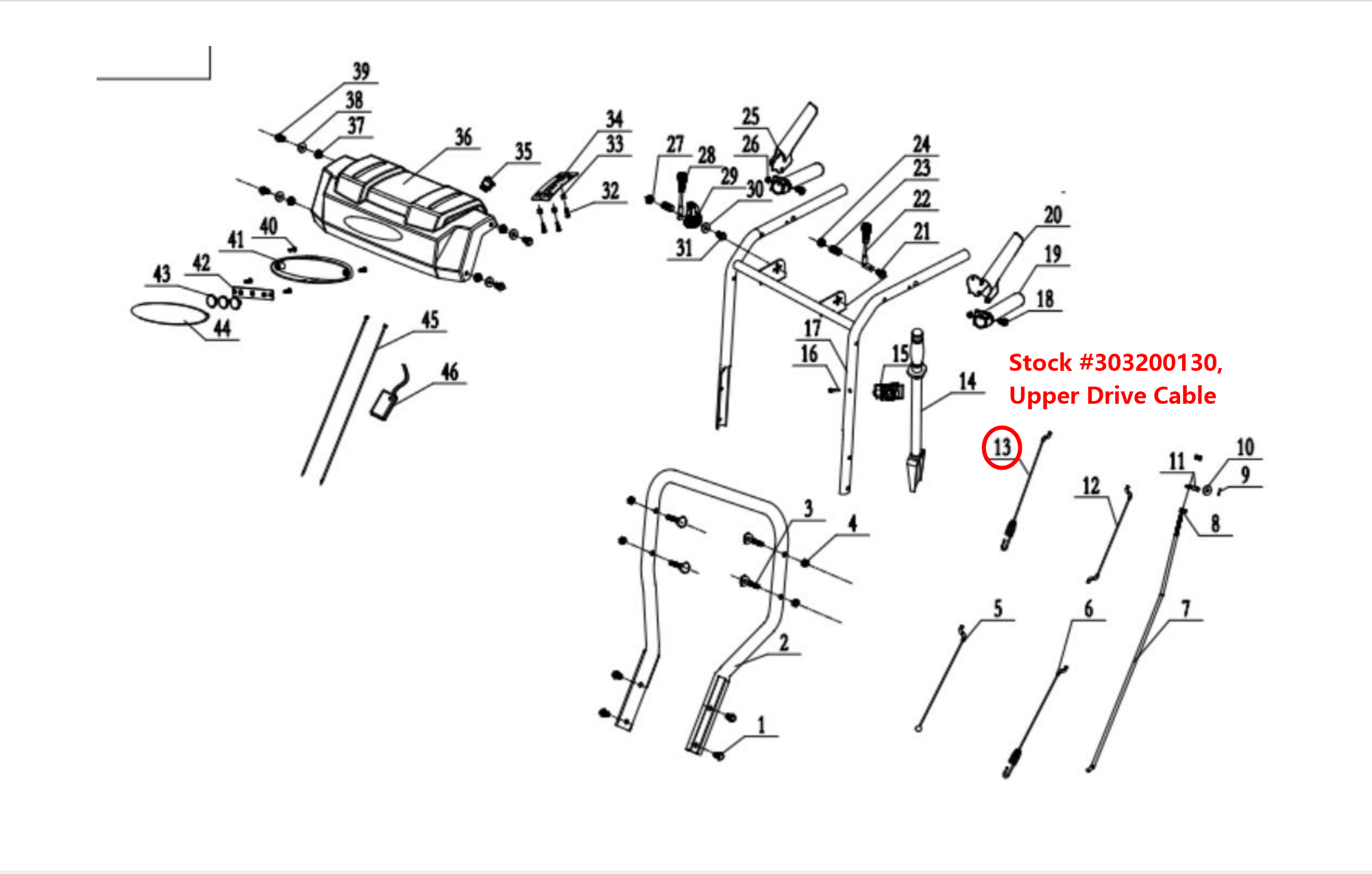 39
38
37
36
35
34
33
32
27
28
29
30
31
25
26
24
23
22
21
20
19
18
40
41
42
43
44
45
46
17
16
15
14
Stock #303200130,
Upper Drive Cable
13
12
11
10
9
8
3
4
2
1
5
6
7