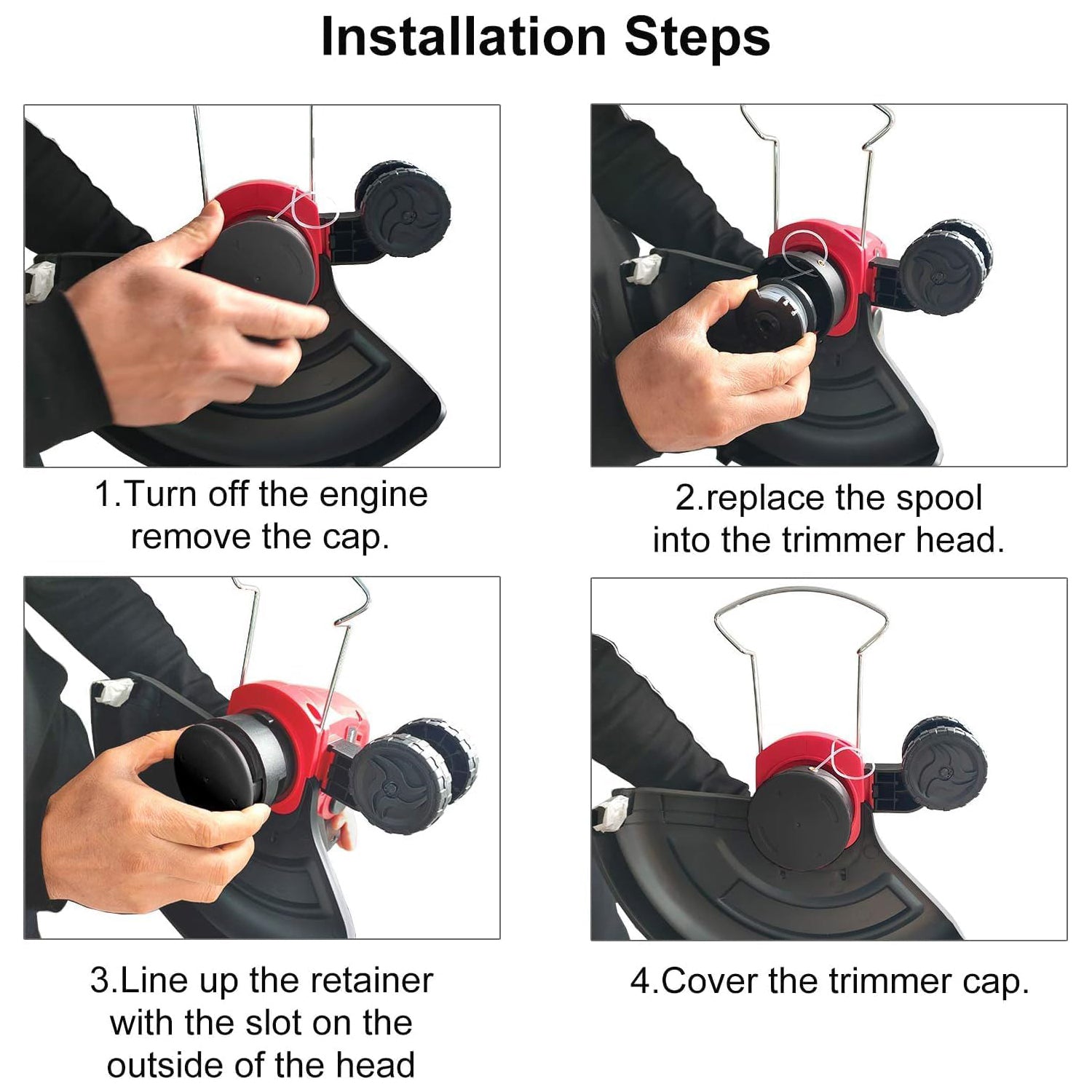 Installation Steps

1.Turn off the engine remove the cap.

2.replace the spool into the trimmer head.

3.Line up the retainer with the slot on the outside of the head

4.Cover the trimmer cap.