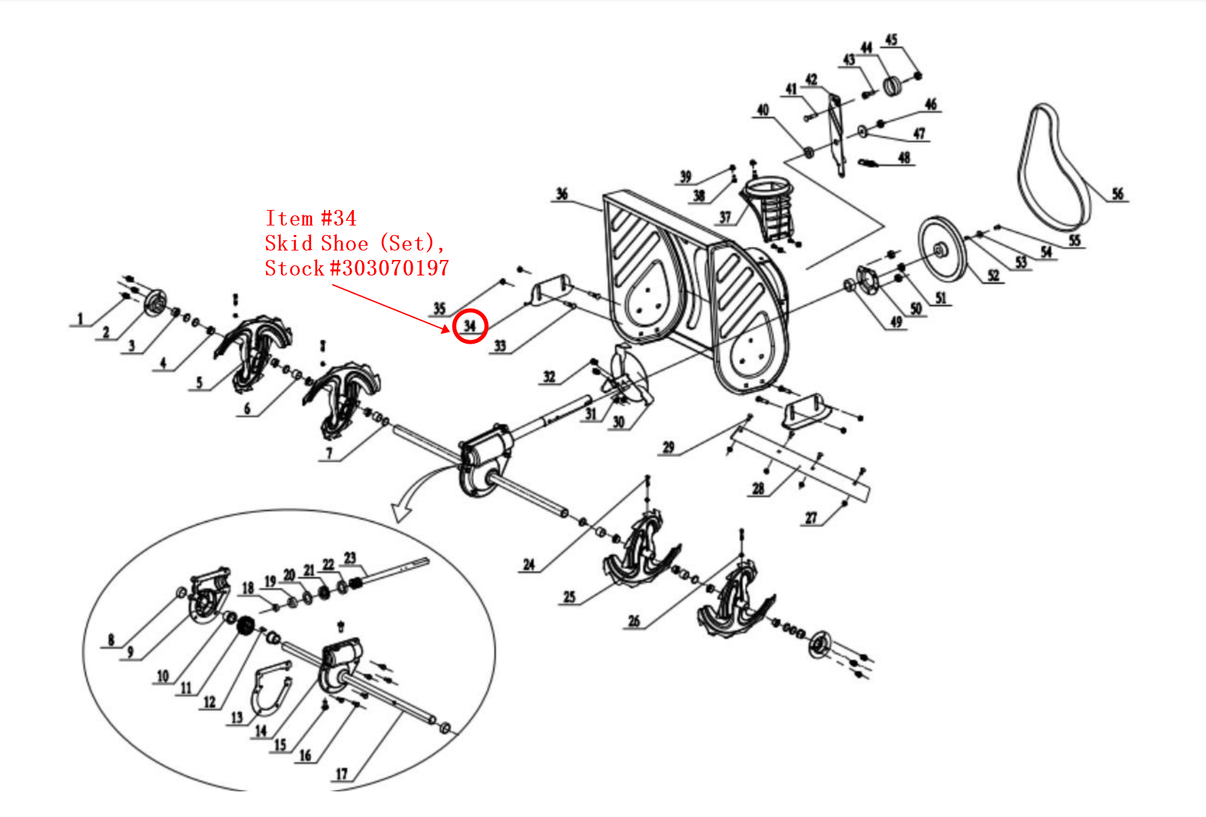 Item #34
Skid Shoe (Set),
Stock #303070197

1
2
3
4
5
6
7
8
9
10
11
12
13
14
15
16
17
18
19
20
21
22
23
24
25
26
27
28
29
30
31
32
33
34
35
36
37
38
39
40
41
42
43
44
45
46
47
48
49
50
51
52
53
54
55
56