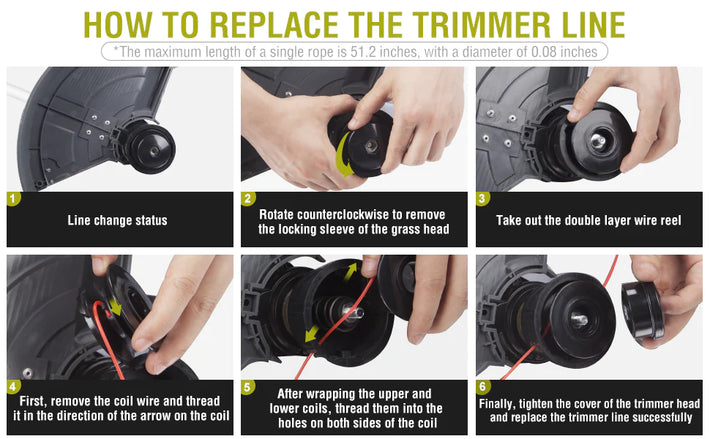 HOW TO REPLACE THE TRIMMER LINE

*The maximum length of a single rope is 51.2 inches, with a diameter of 0.08 inches

1
Line change status

2
Rotate counterclockwise to remove the locking sleeve of the grass head

3
Take out the double layer wire reel

4
First, remove the coil wire and thread it in the direction of the arrow on the coil

5
After wrapping the upper and lower coils, thread them into the holes on both sides of the coil

6
Finally, tighten the cover of the trimmer head and replace the trimmer line successfully