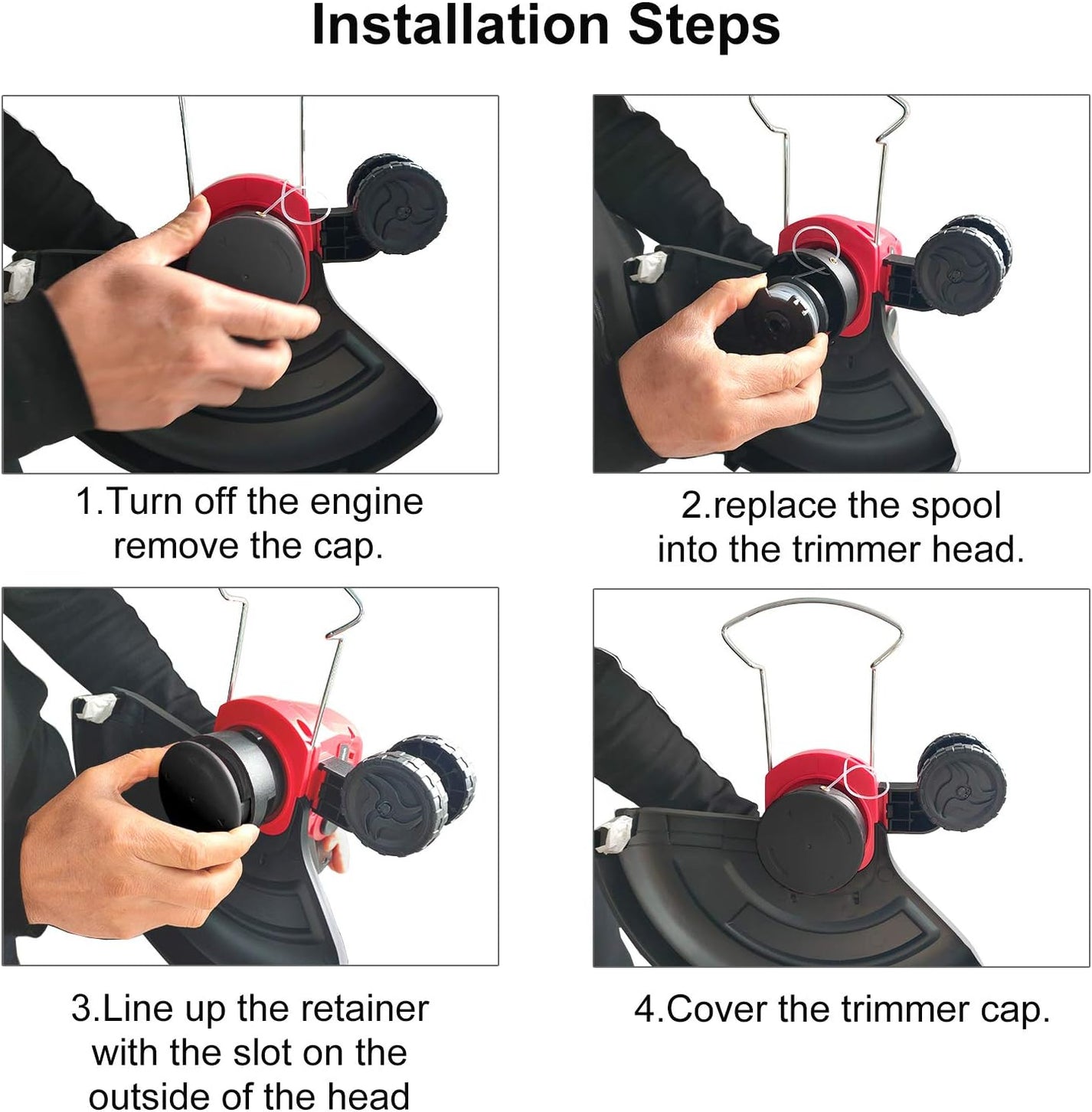 Installation Steps

1.Turn off the engine remove the cap.

2.replace the spool into the trimmer head.

3.Line up the retainer with the slot on the outside of the head

4.Cover the trimmer cap.