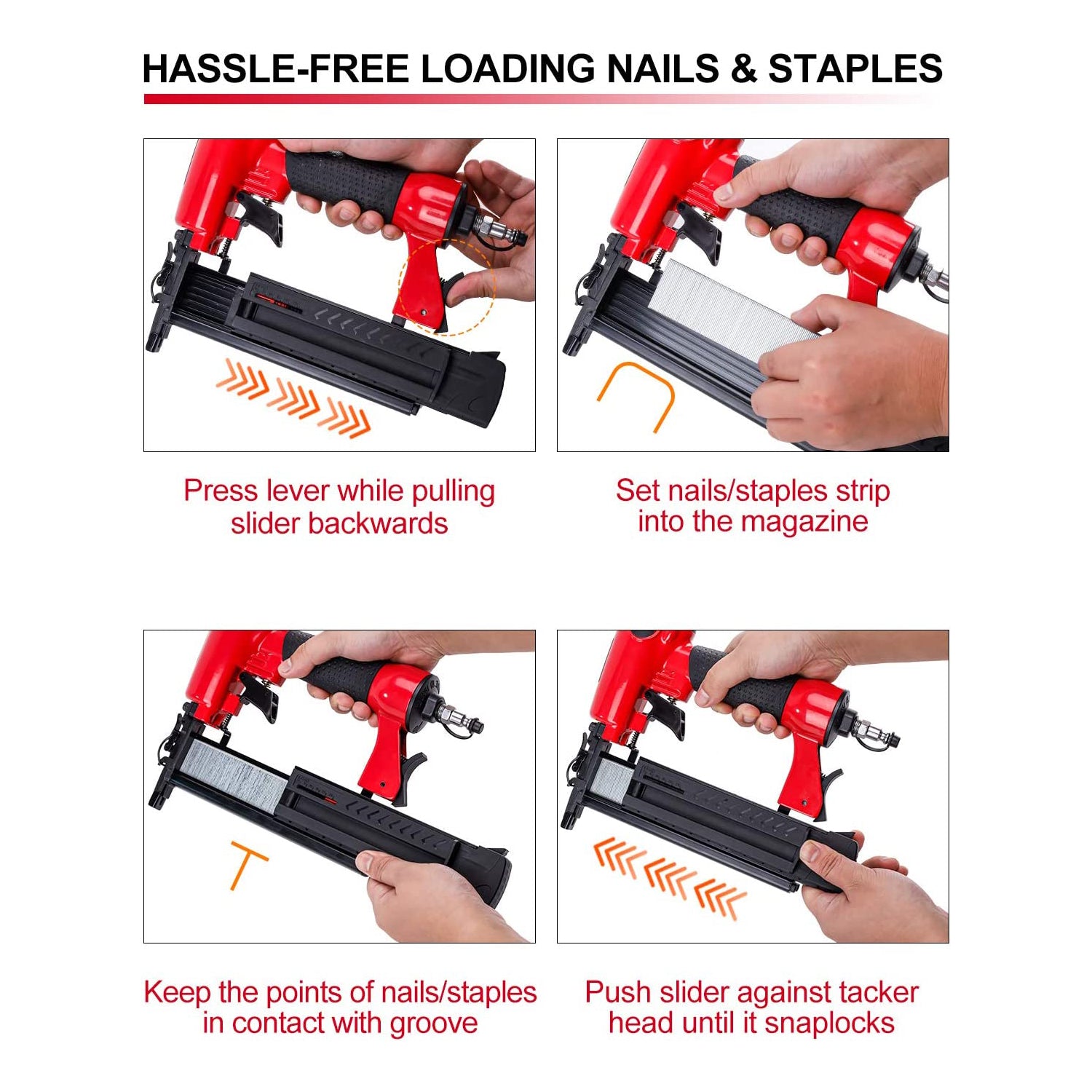 HASSLE-FREE LOADING NAILS & STAPLES

Press lever while pulling slider backwards

Set nails/staples strip into the magazine

Keep the points of nails/staples in contact with groove

Push slider against tacker head until it snaplocks